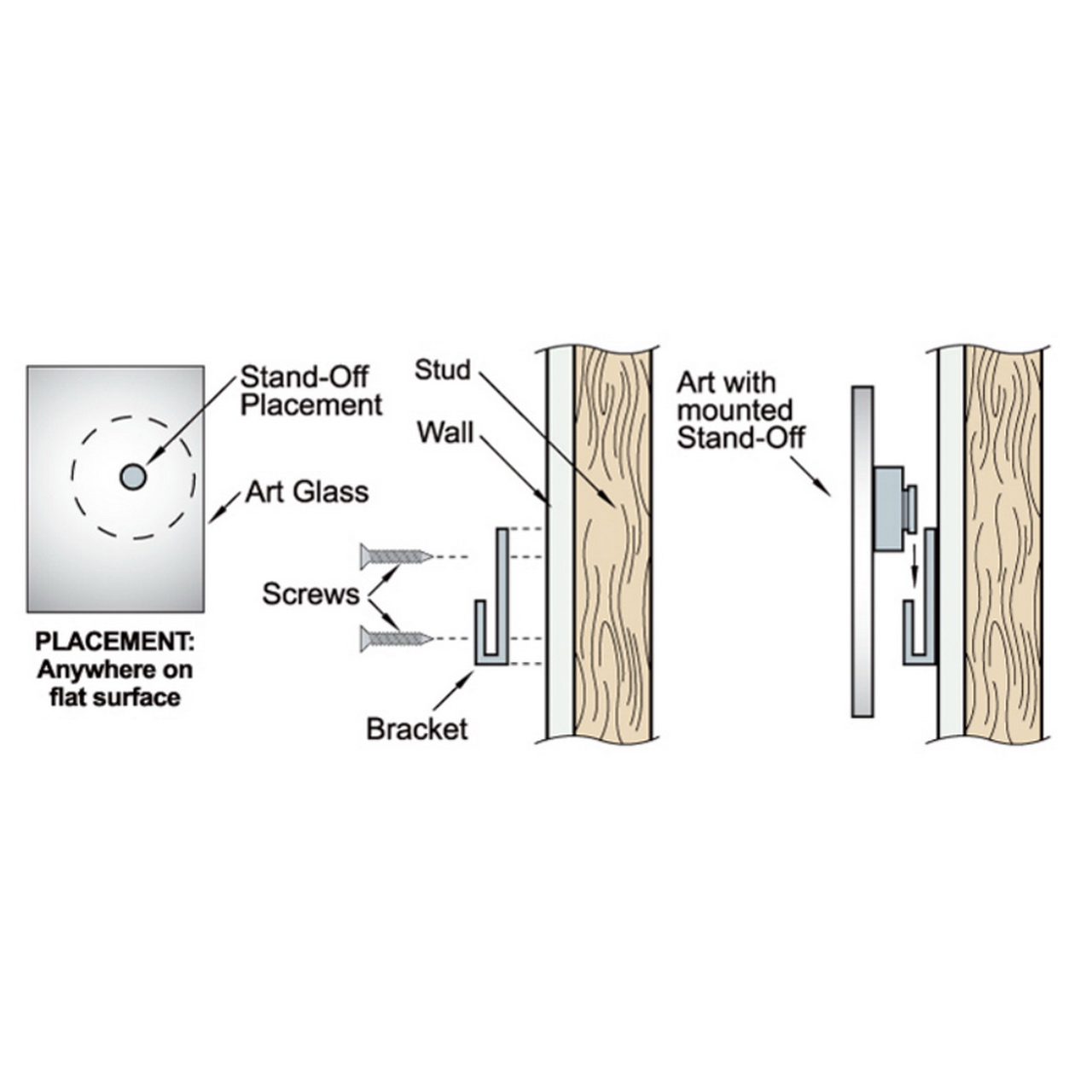 Stand-Off Placement

Art Glass

PLACEMENT: Anywhere on flat surface

Stud

Wall

Screws

Bracket

Art with mounted Stand-Off